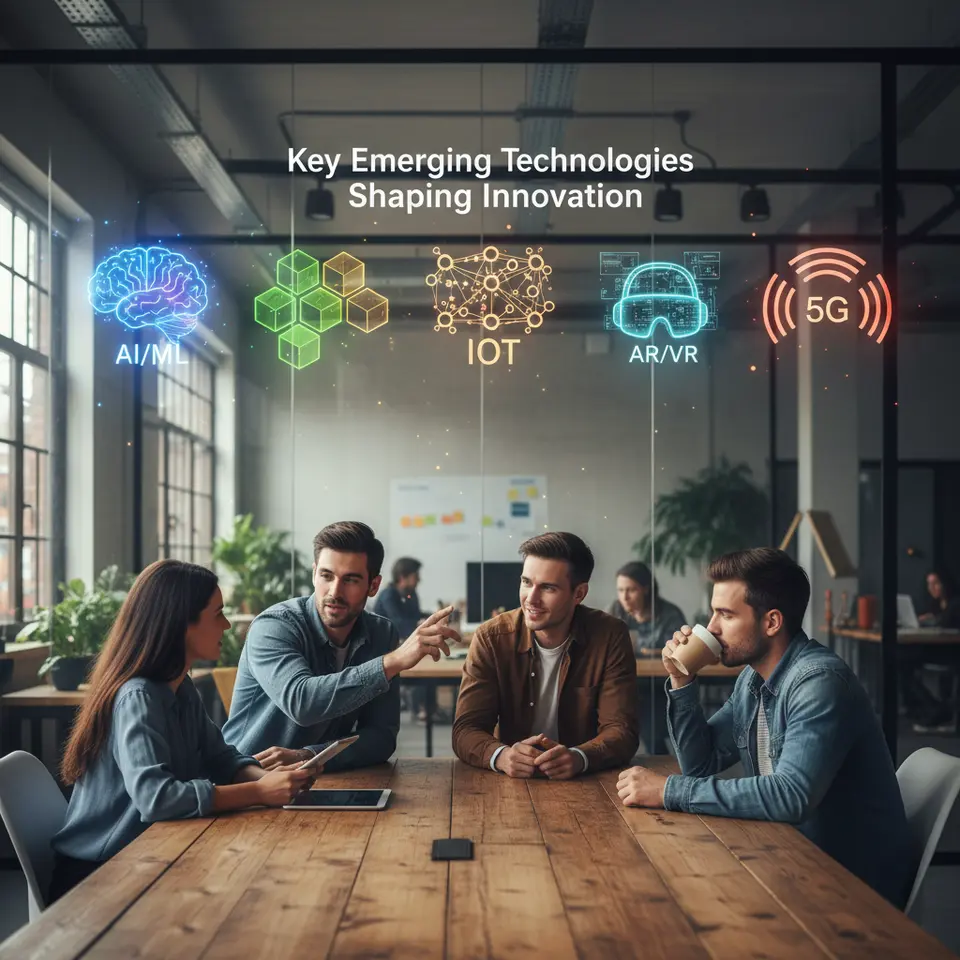 Key Emerging Technologies
Shaping Innovation

AI/ML

IOT

AR/VR

5G